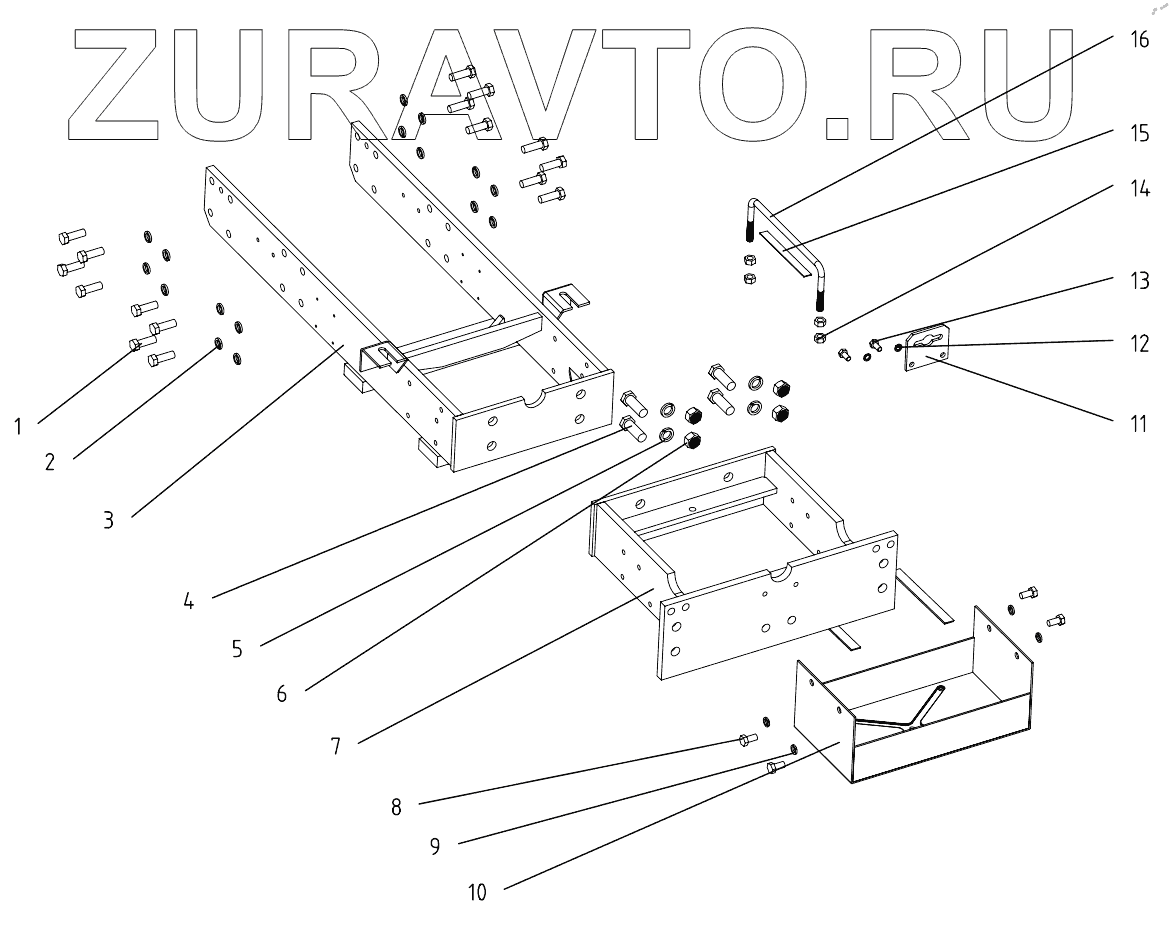 ZURAVTO.RU

16
15
14
13
12
11
1
2
3
4
5
6
7
8
9
10