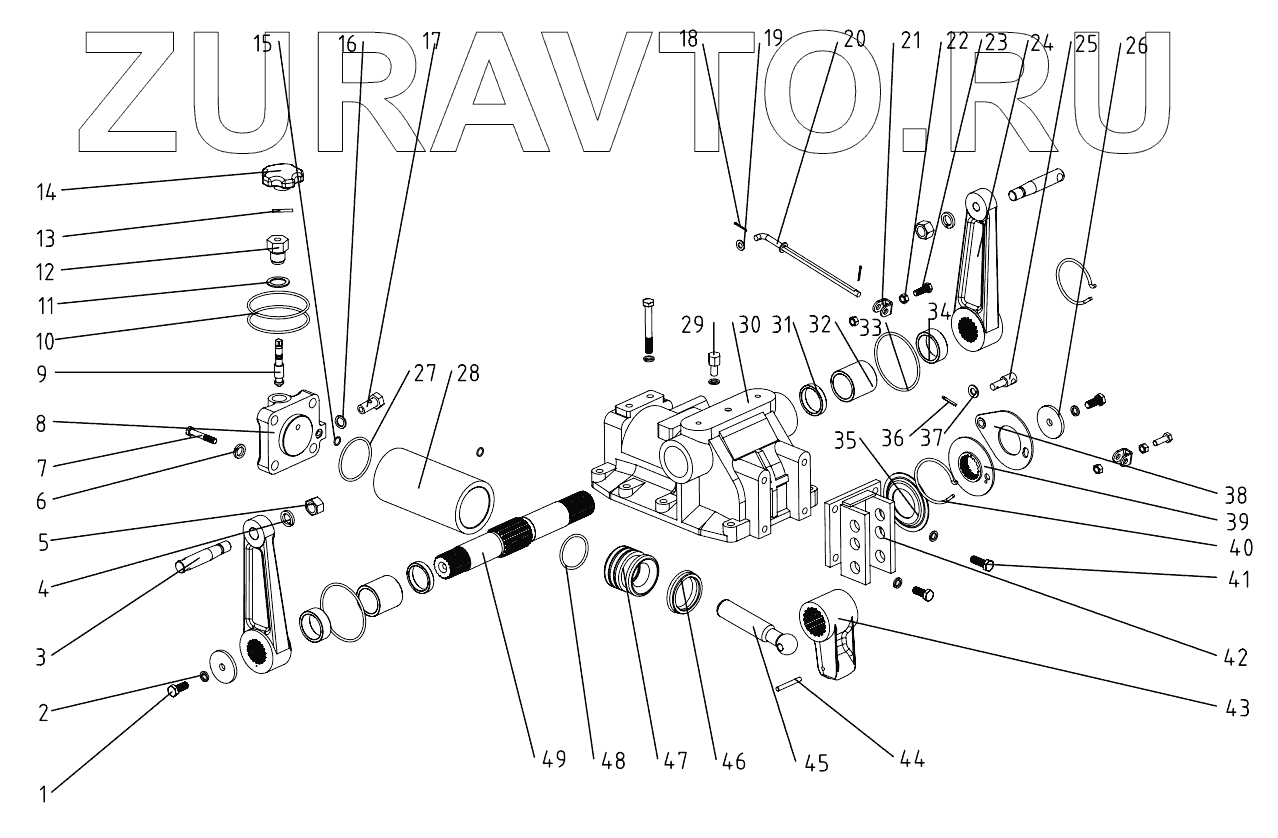 ZURAVTO.RU

15 16 17 18 19 20 21 22 23 24 25 26

14
13
12
11
10
9
8
7
6
5
4
3
2
1

27 28 29 30 31 32 33 34

35 36 37

38
39
40
41
42
43

49 48 47 46 45 44