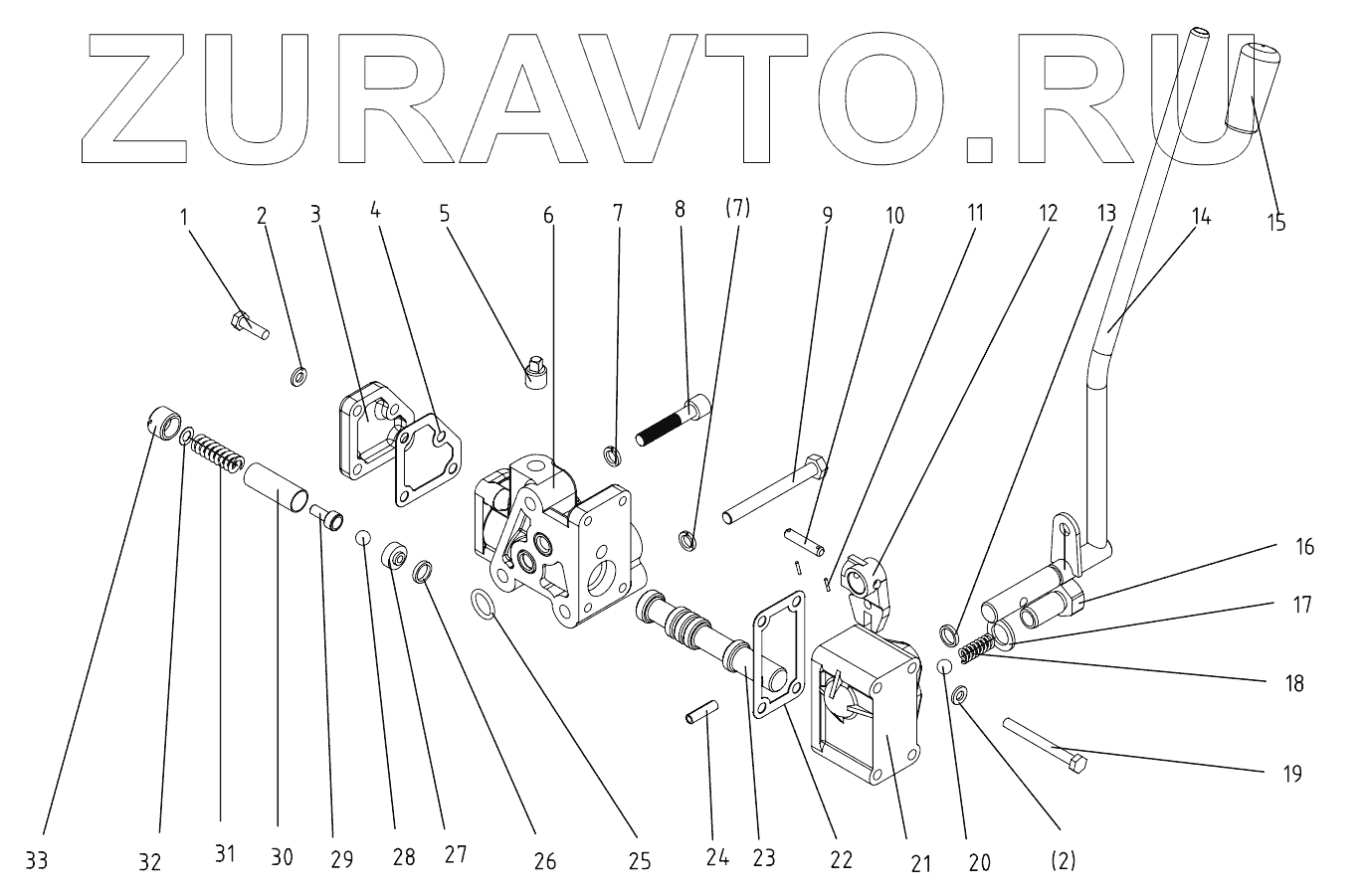 ZURAVTO.RU

1 2 3 4 5 6 7 8 (7) 9 10 11 12 13 14 15

16

17

18

19

33 32 31 30 29 28 27 26 25 24 23 22 21 20 (2)