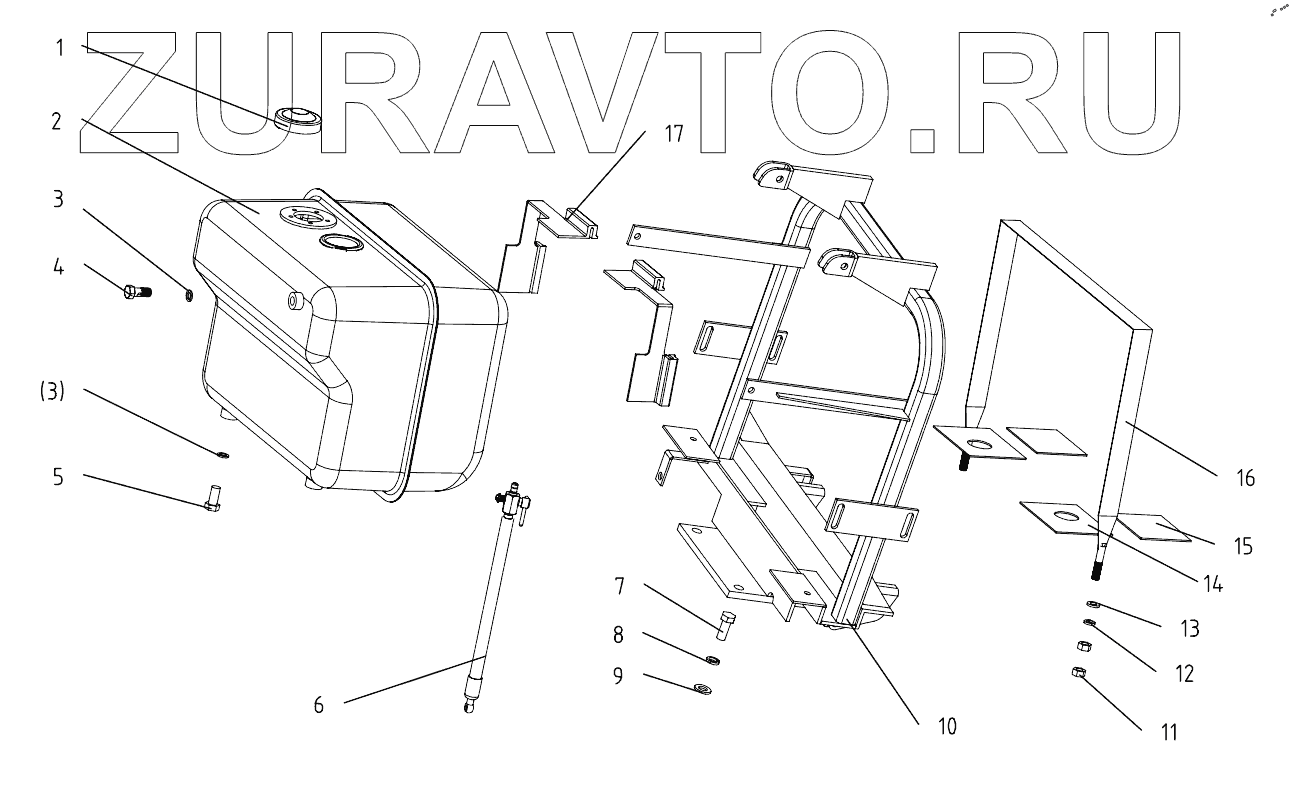 ZURAVTO.RU

1
2
3
4
(3)
5
6
17
7
8
9
10
16
15
14
13
12
11