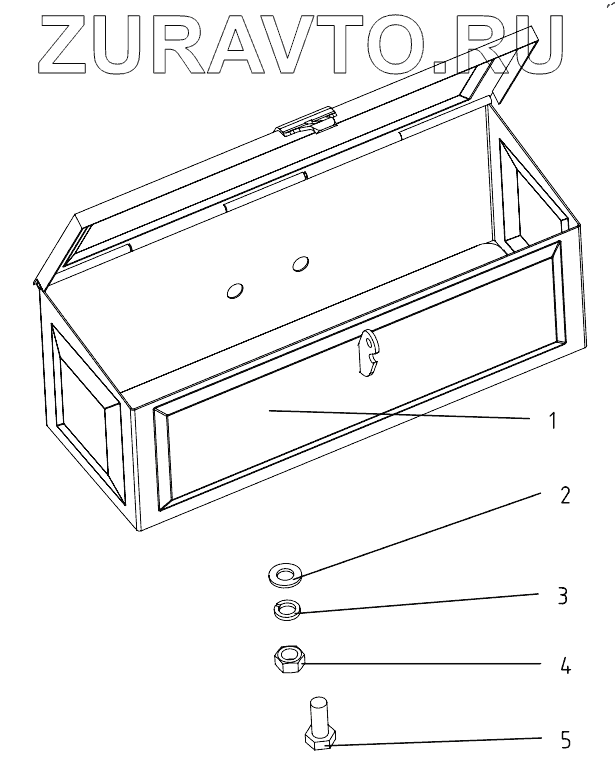 ZURAVTO.RU

1

2

3

4

5