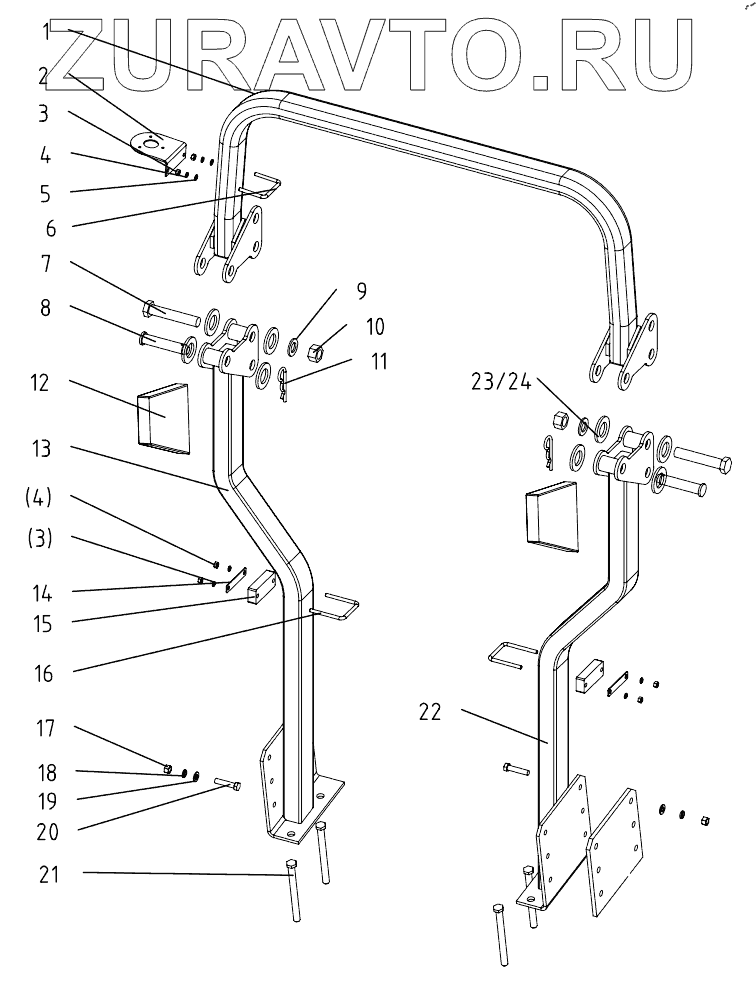 ZURAVTO.RU

1
2
3
4
5
6
7
8
9
10
11
12
13
(4)
(3)
14
15
16
17
18
19
20
21
22
23/24