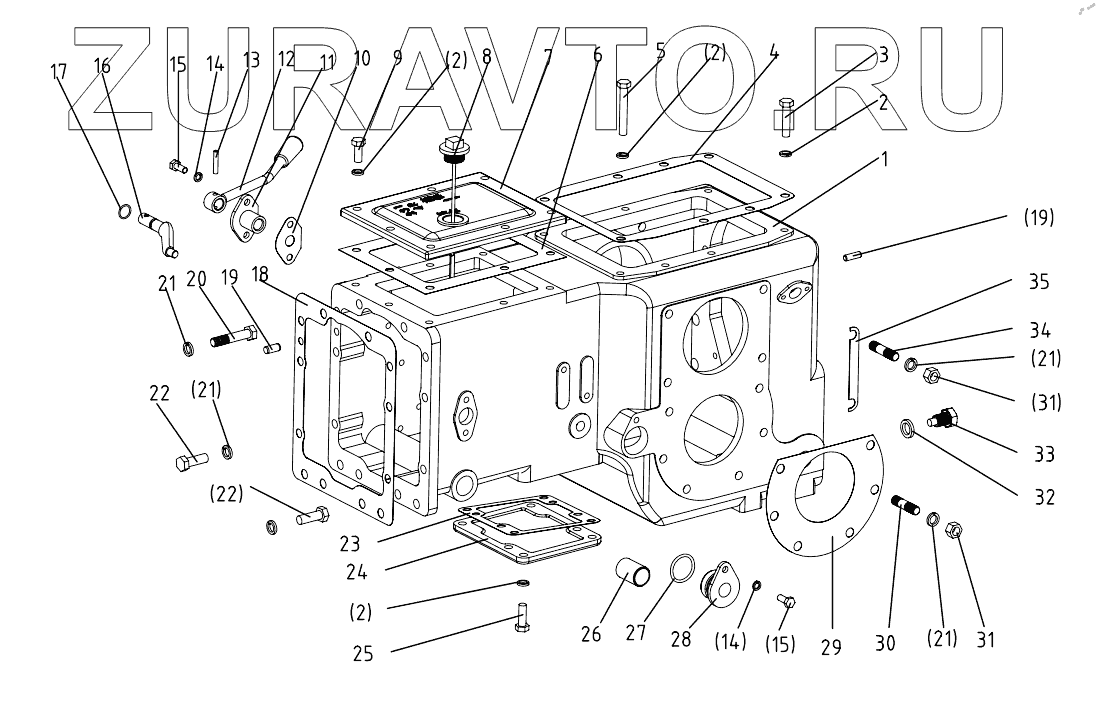 ZURAVTO.RU

17
16
15
14
13
12
11
10
9
(2)
8
7
6
5
(2)
4
3
2
1
(19)
35
34
(21)
(31)
33
32
21
20
19
18
22
(21)
(22)
23
24
(2)
25
26
27
28
(14)
(15)
29
30
(21)
31