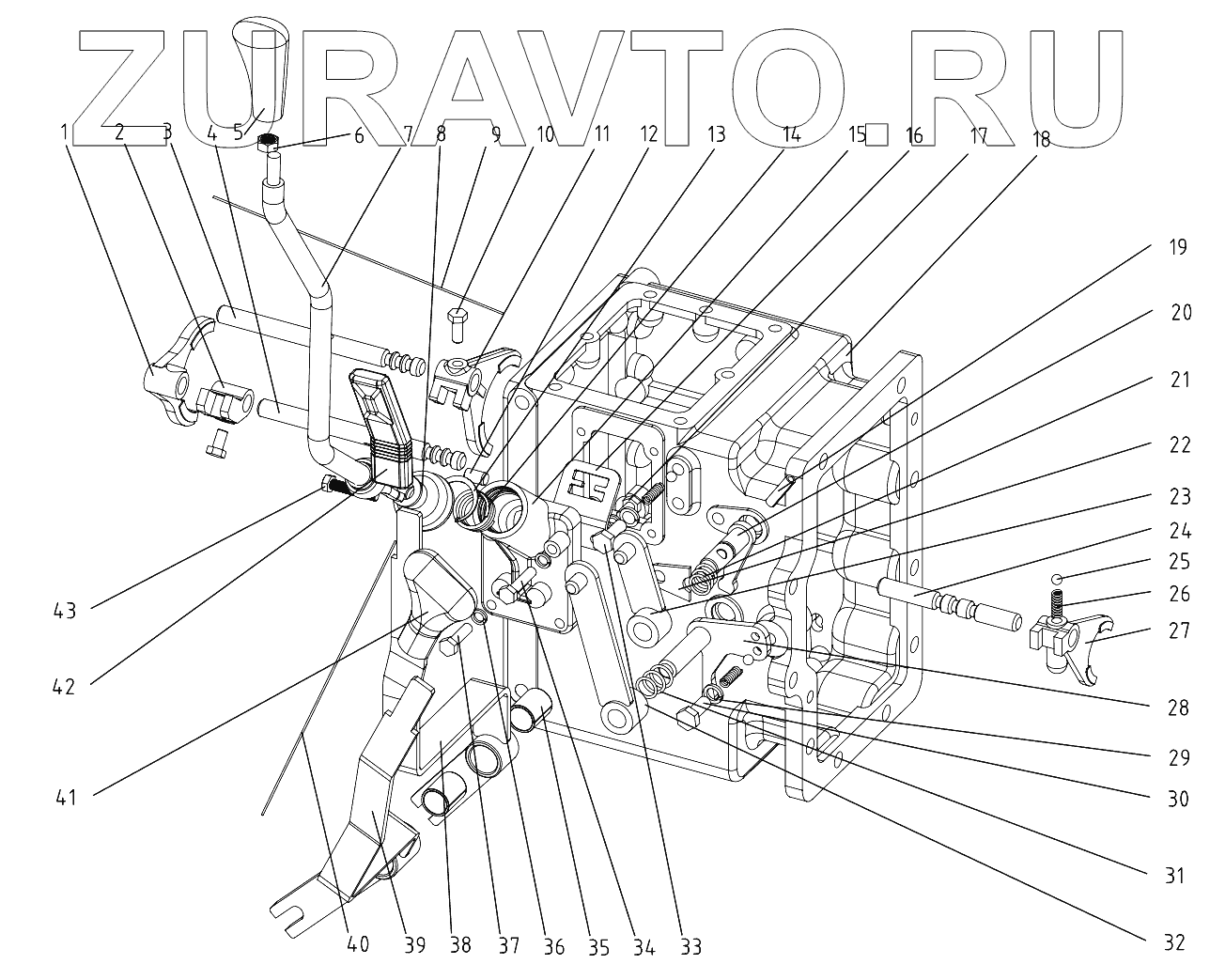 ZURAVTO.RU

1 2 3 4 5 6 7 8 9 10 11 12 13 14 15 16 17 18

19
20
21
22
23
24
25
26
27
28
29
30
31
32

43
42
41

40 39 38 37 36 35 34 33