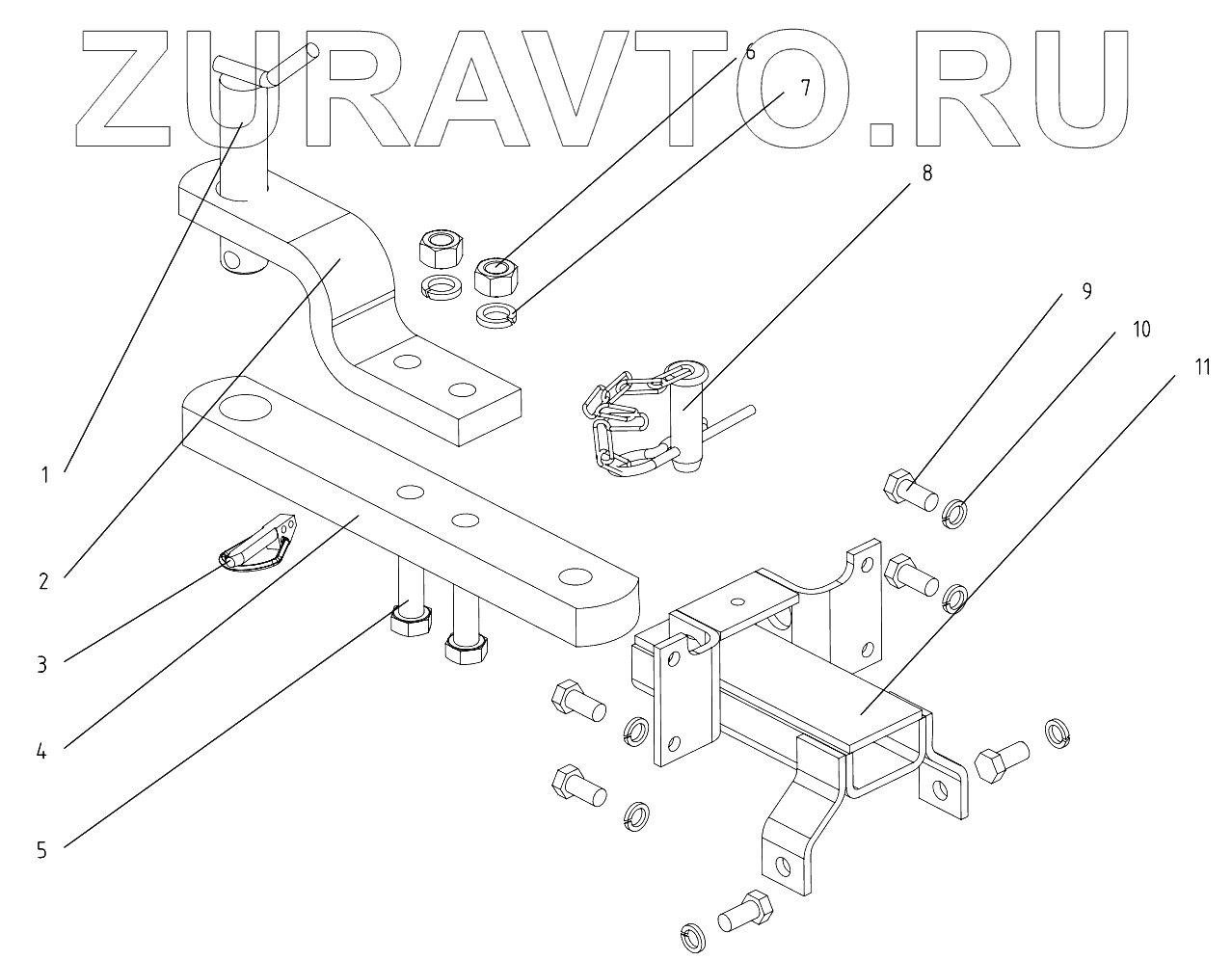 ZURAVTO.RU

6
7
8
9
10
11
1
2
3
4
5