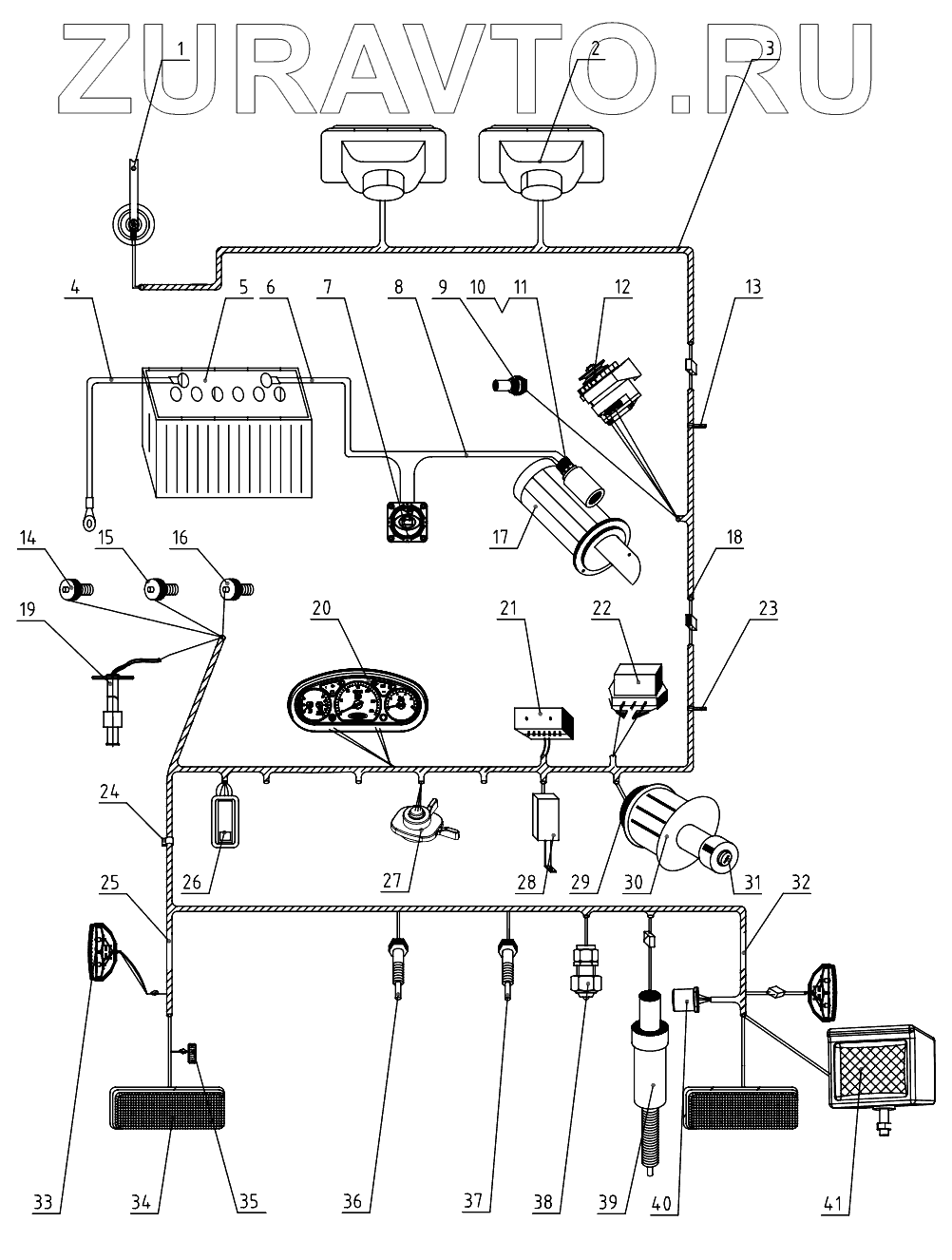 ZURAVTO.RU

1
2
3
4
5
6
7
8
9
10
11
12
13
14
15
16
17
18
19
20
21
22
23
24
25
26
27
28
29
30
31
32
33
34
35
36
37
38
39
40
41