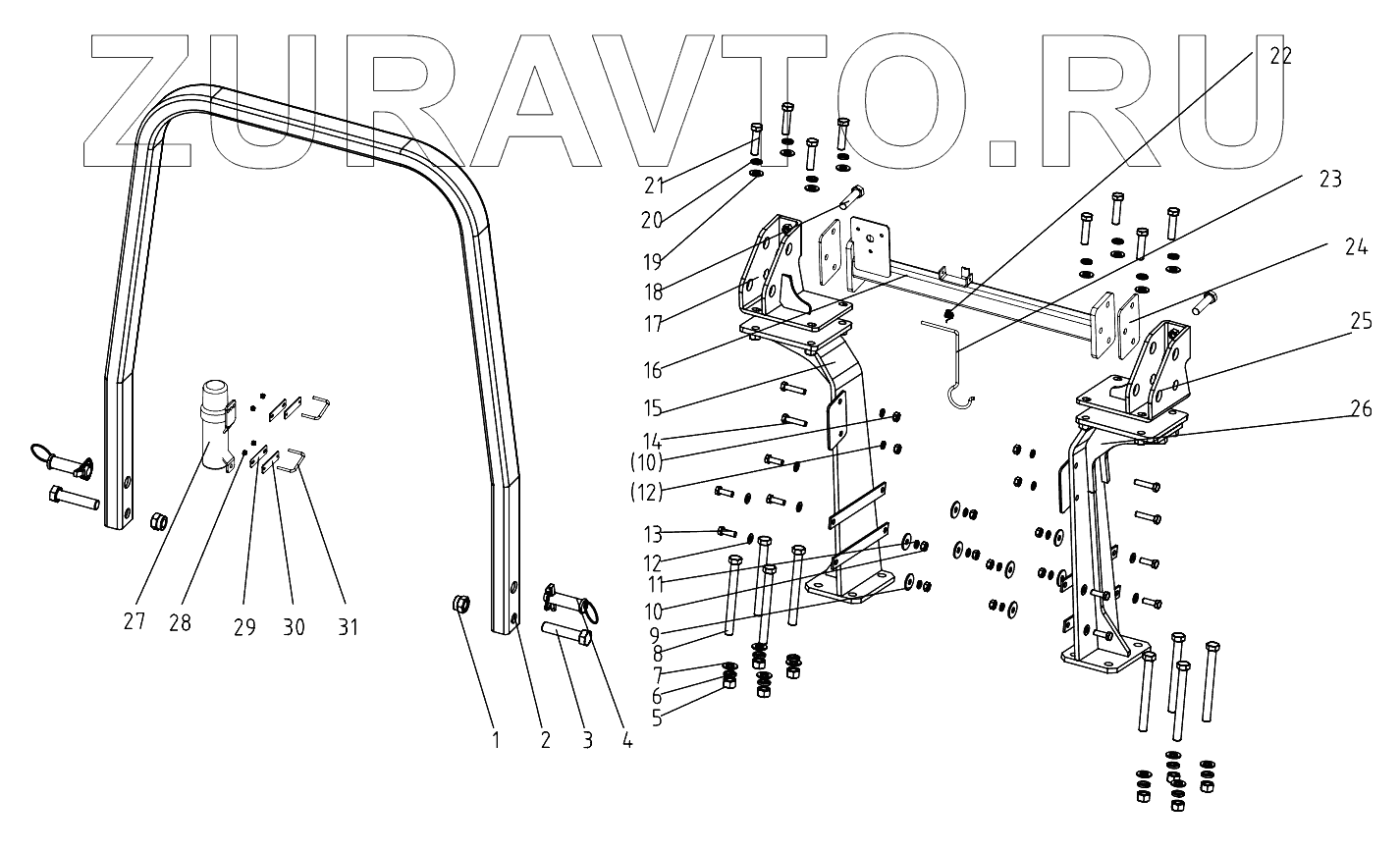 ZURAVTO.RU

22
21
20
19
18
17
16
15
14
(10)
(12)
13
12
11
10
9
8
7
6
5
23
24
25
26
27
28
29
30
31
1
2
3
4