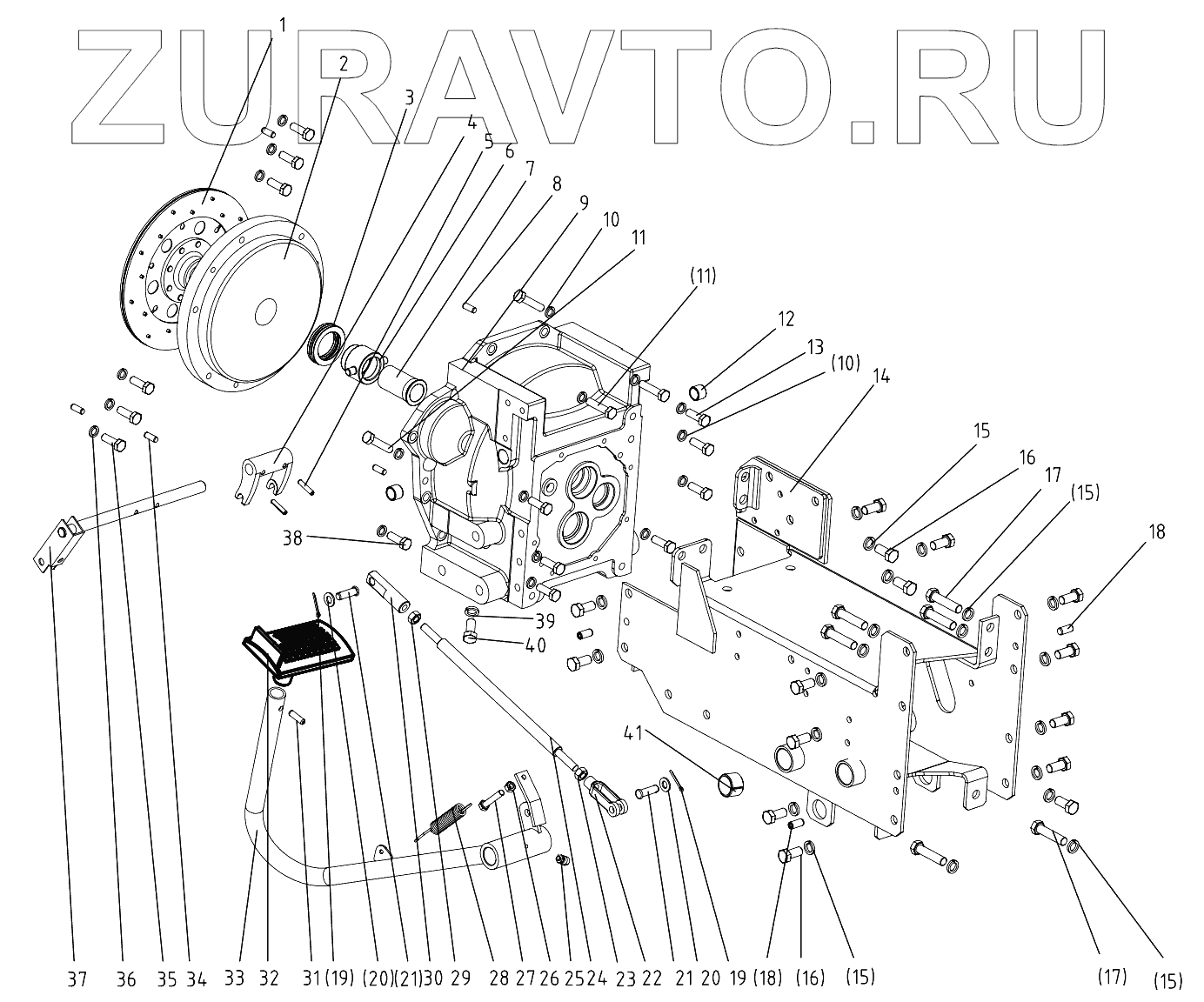 ZURAVTO.RU

1
2
3
4
5
6
7
8
9
10
11
(11)
12
13
(10)
14
15
16
17
(15)
18
38
39
40
41

37 36 35 34 33 32 31 (19) (20) (21) 30 29 28 27 26 25 24 23 22 21 20 19 (18) (16) (15) (17) (15)