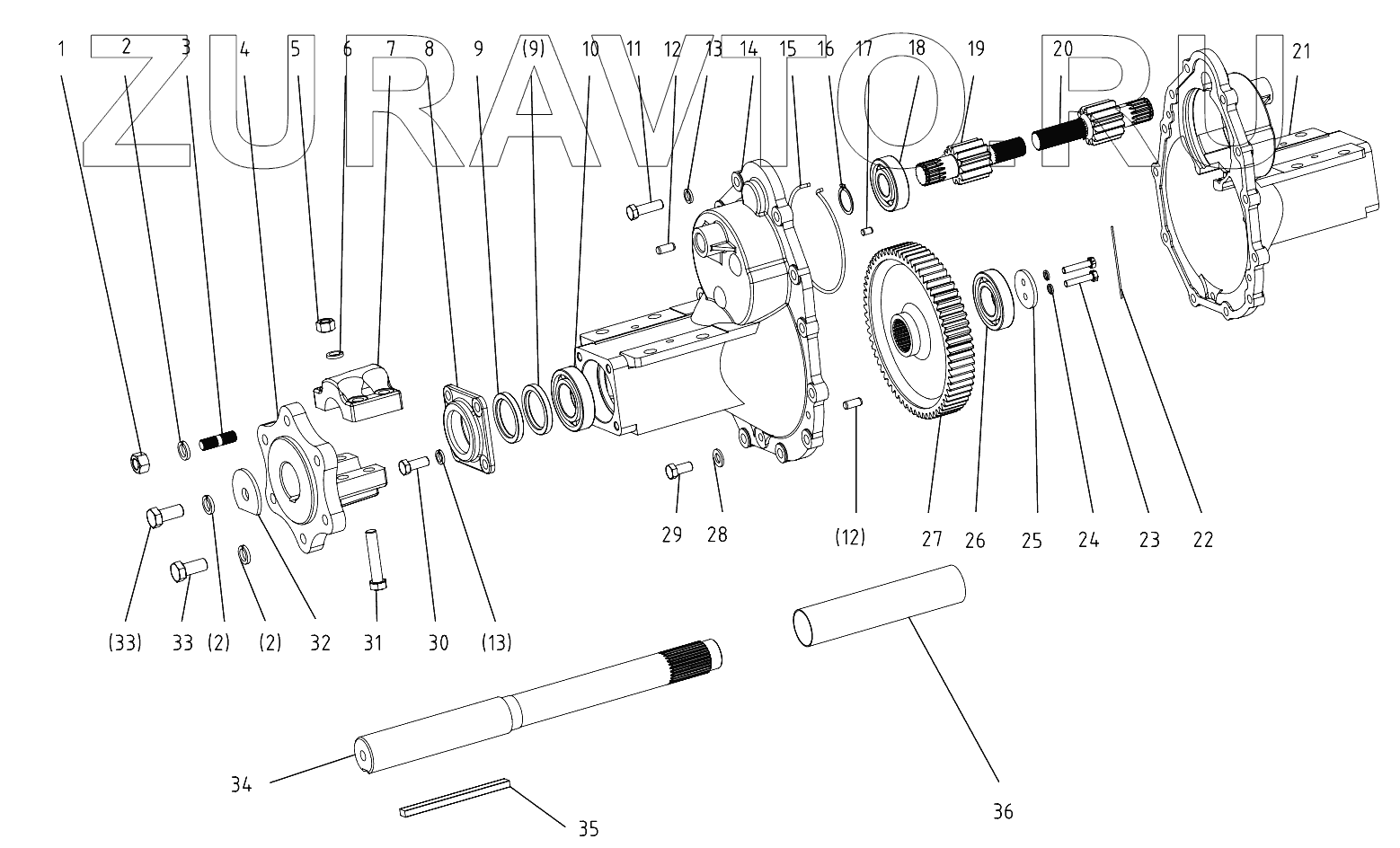 ZURAVTO.RU

1 2 3 4 5 6 7 8 9 (9) 10 11 12 13 14 15 16 17 18 19 20 21

29 28 (12) 27 26 25 24 23 22

(33) 33 (2) (2) 32 31 30 (13)

34

35

36