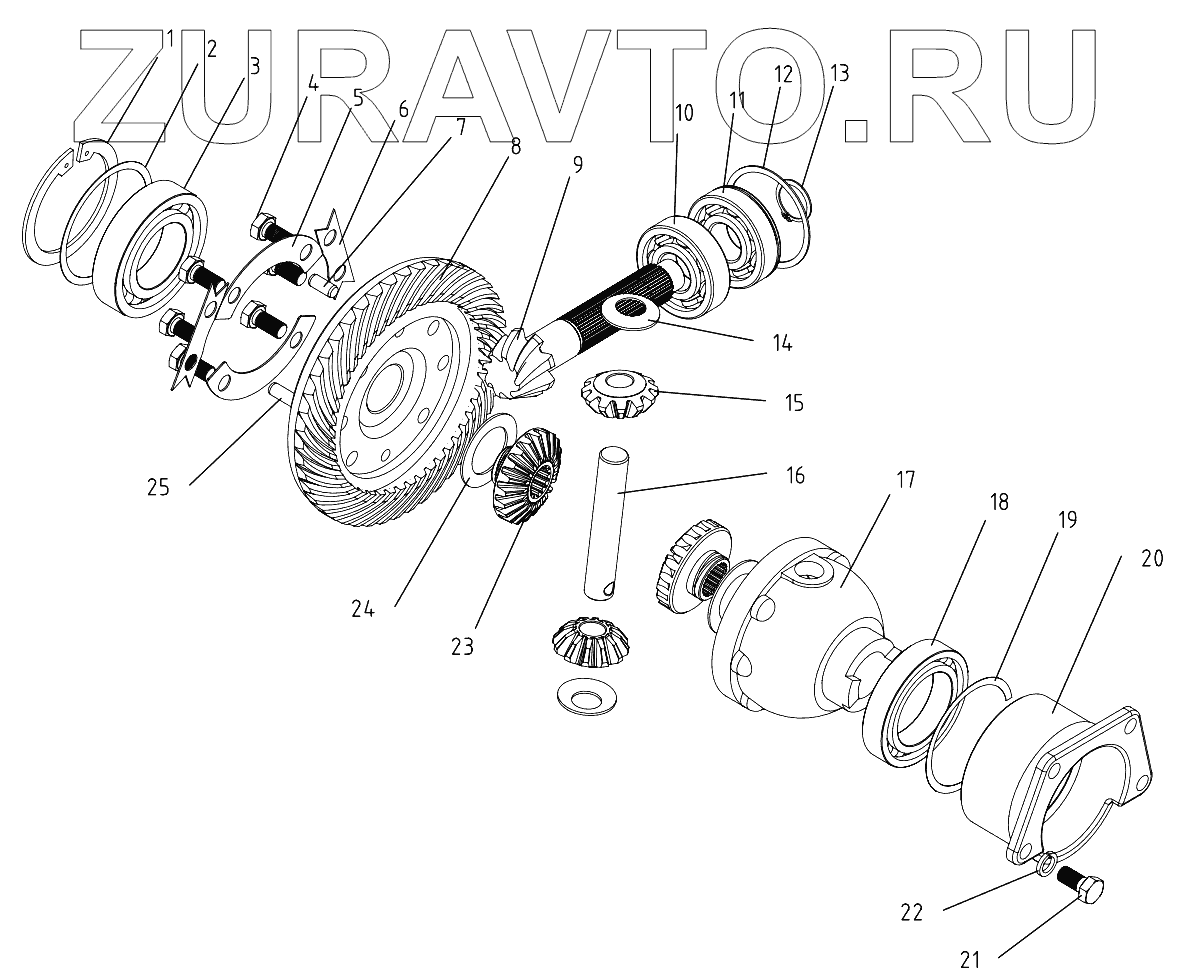 ZURAVTO.RU

1
2
3
4
5
6
7
8
9
10
11
12
13
14
15
16
17
18
19
20
25
24
23
22
21