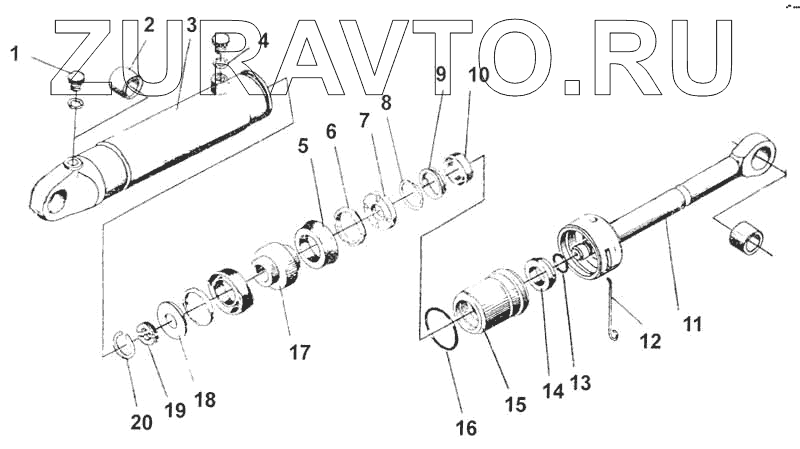 ZURAVTO.RU

1
2
3
4
5
6
7
8
9
10
11
12
13
14
15
16
17
18
19
20