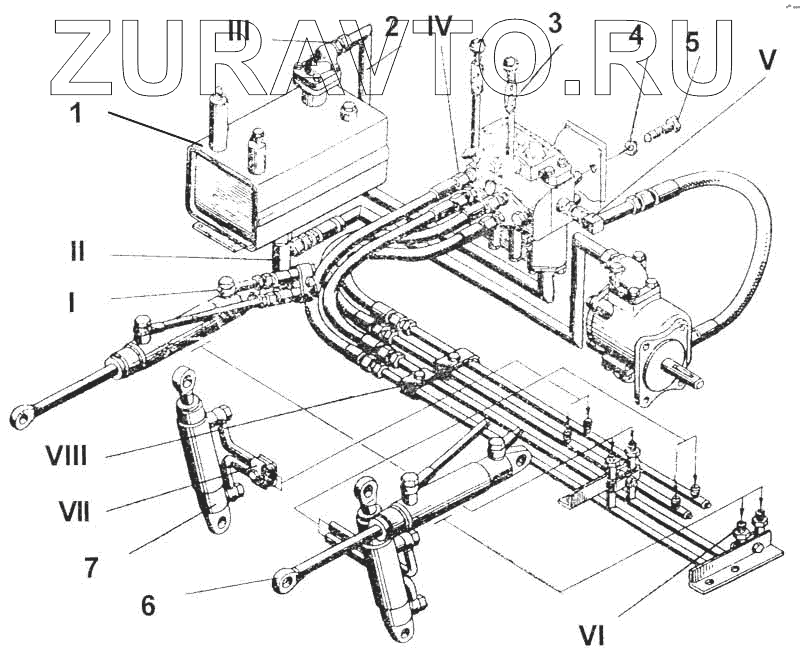 ZURAVTO.RU
III
2
IV
3
4
5
V
1
II
I
VIII
VII
7
6
VI