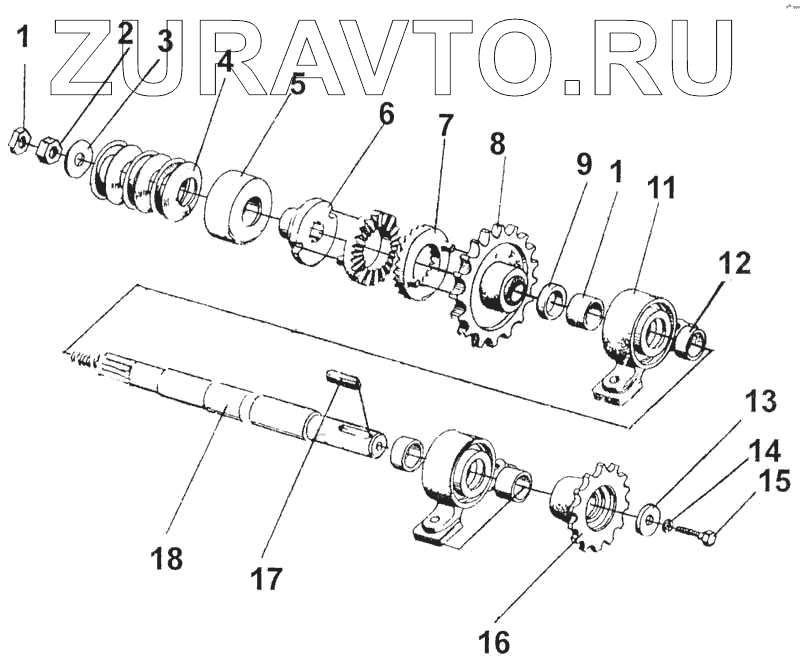 ZURAVTO.RU

1
2
3
4
5
6
7
8
9
1
11
12
13
14
15
16
17
18