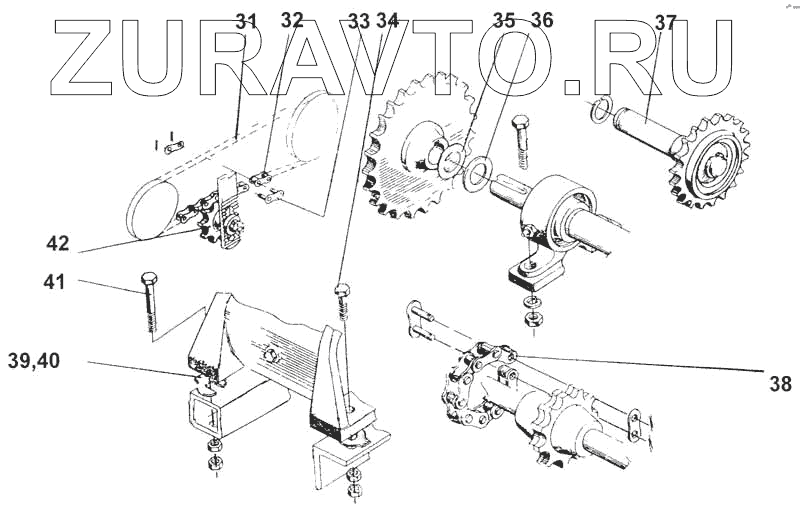 ZURAVTO.RU

31 32 33 34 35 36 37

42

41

39,40

38