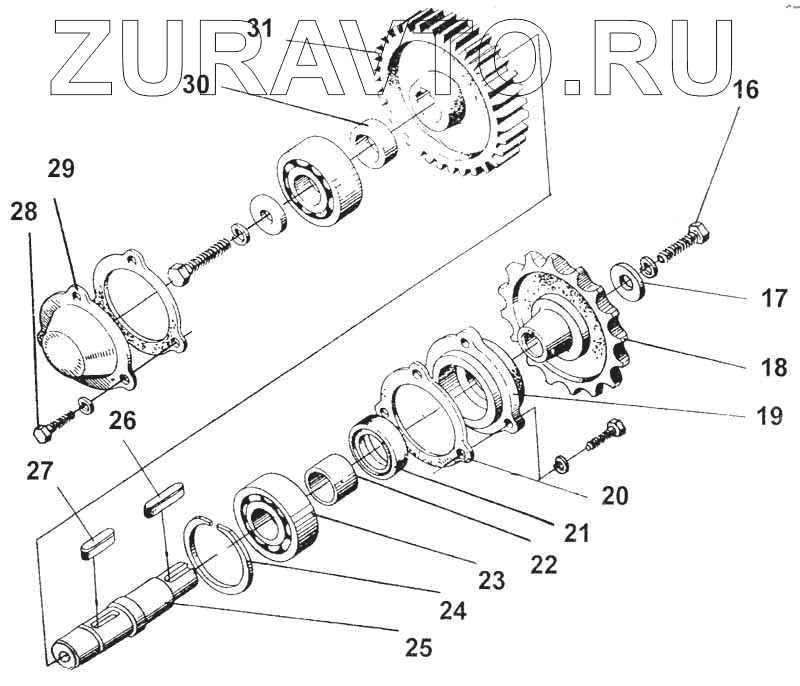 ZURAVTO.RU

31
30
16
29
28
17
18
19
26
27
20
21
22
23
24
25