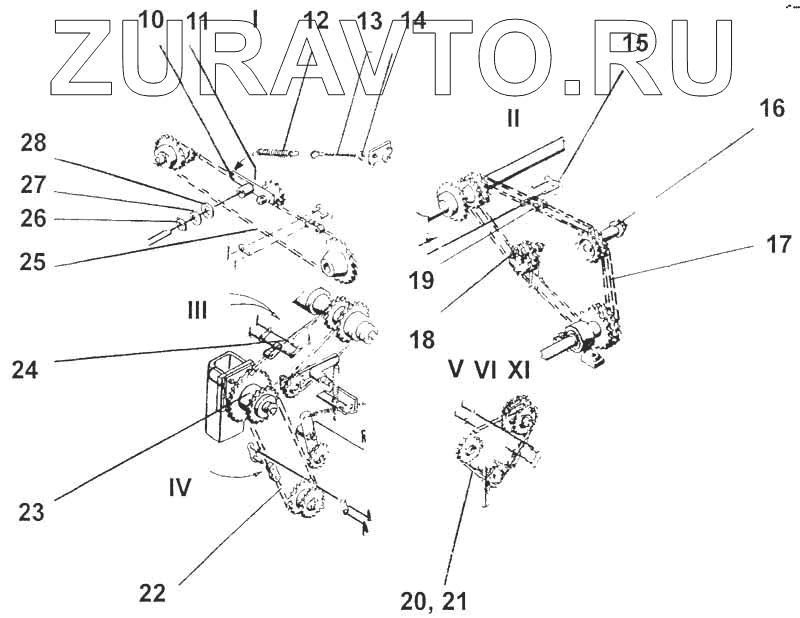 ZURAVTO.RU

10
11
I
12
13
14
15
II
16
17
28
27
26
25
19
18
III
24
V VI XI
23
IV
22
20, 21