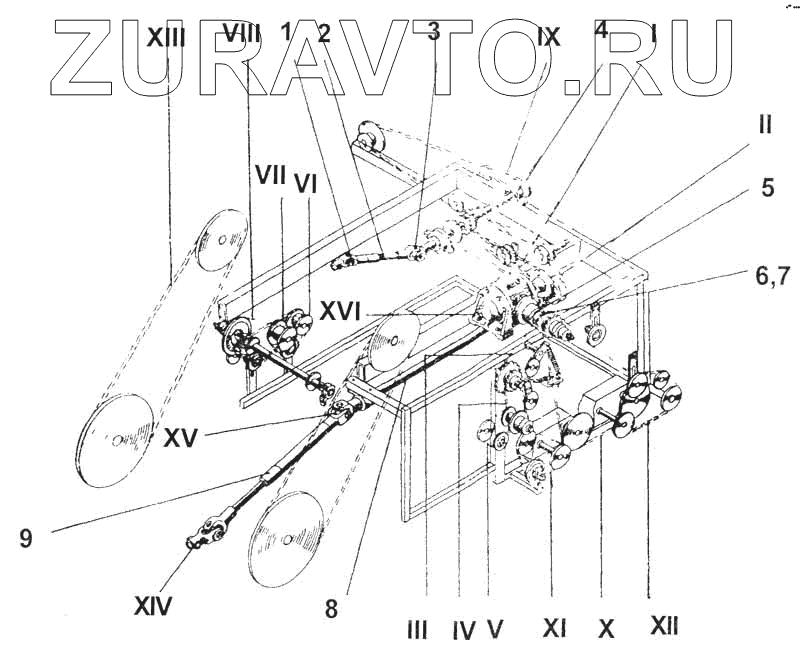 ZURAVTO.RU

XIII VIII 1 2 3 IX 4 I

II

5

VII VI

6,7

XVI

XV

9

XIV

8

III IV V XI X XII