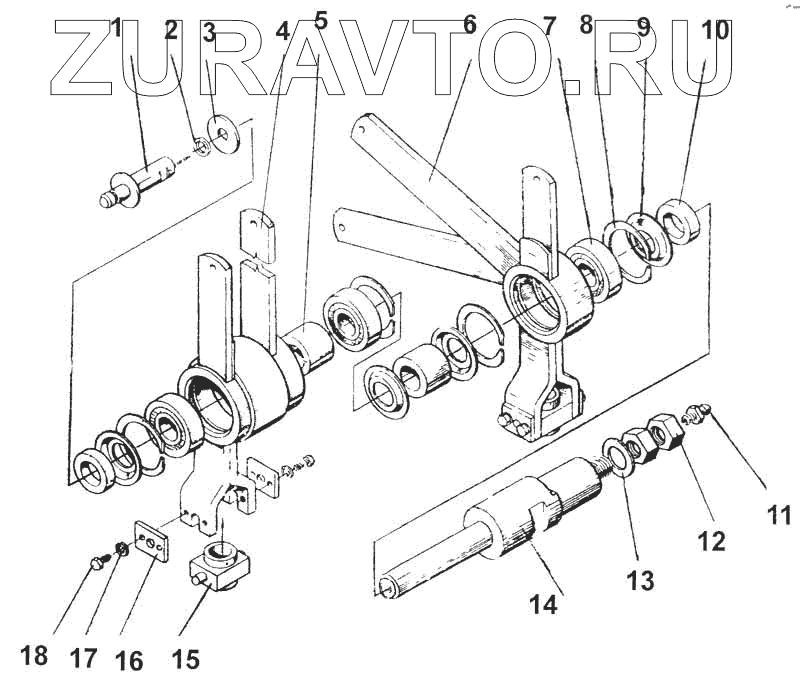 ZURAVTO.RU

1 2 3 4 5 6 7 8 9 10

11

12

13

14

18 17 16 15