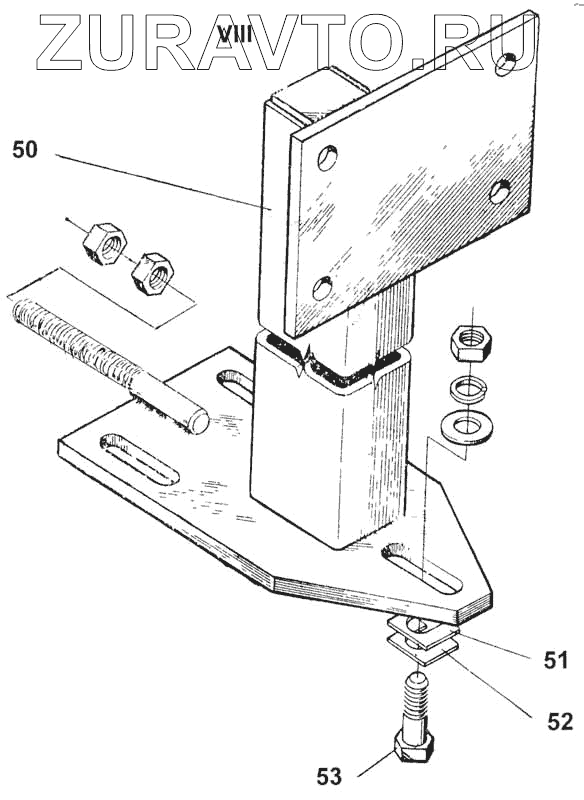 ZURAVTO.RU
VIII
50
51
52
53