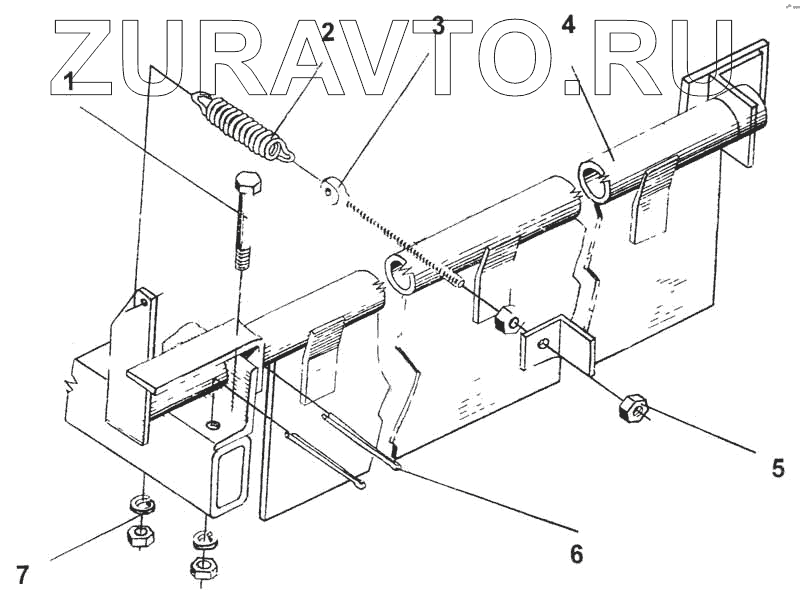 ZURAVTO.RU

1
2
3
4
5
6
7