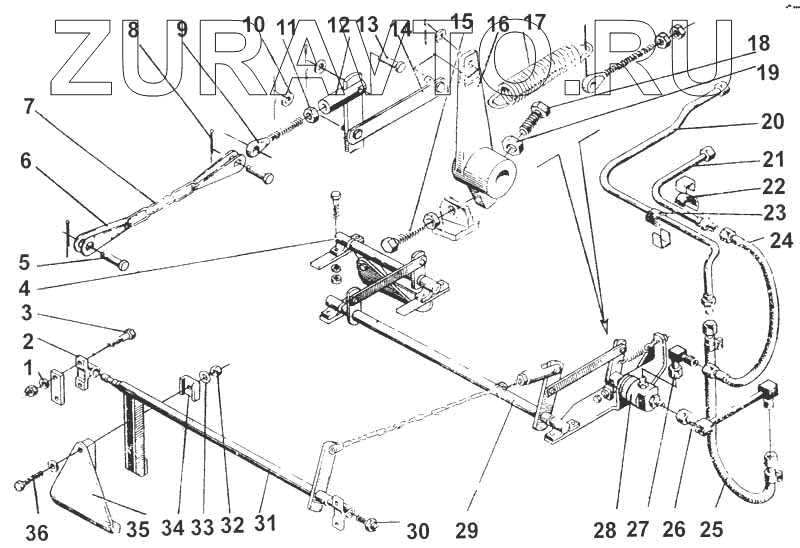 ZURAVTO.RU

8 9 10 11 12 13 14 15 16 17
18
19
20
21
22
23
24
7
6
5
4
3
2
1
36 35 34 33 32 31 30 29 28 27 26 25