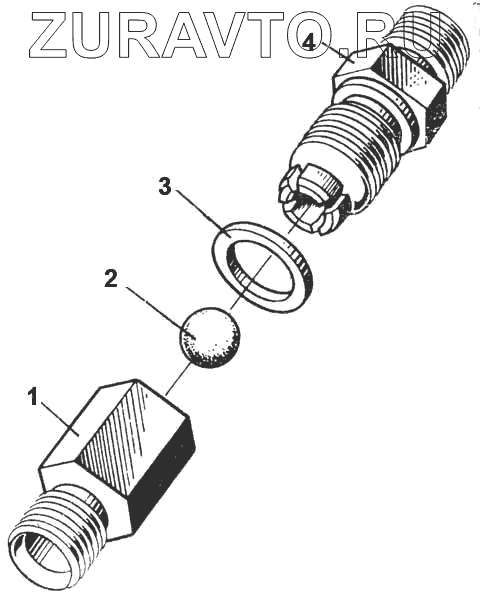 ZURAVTO.RU

4

3

2

1