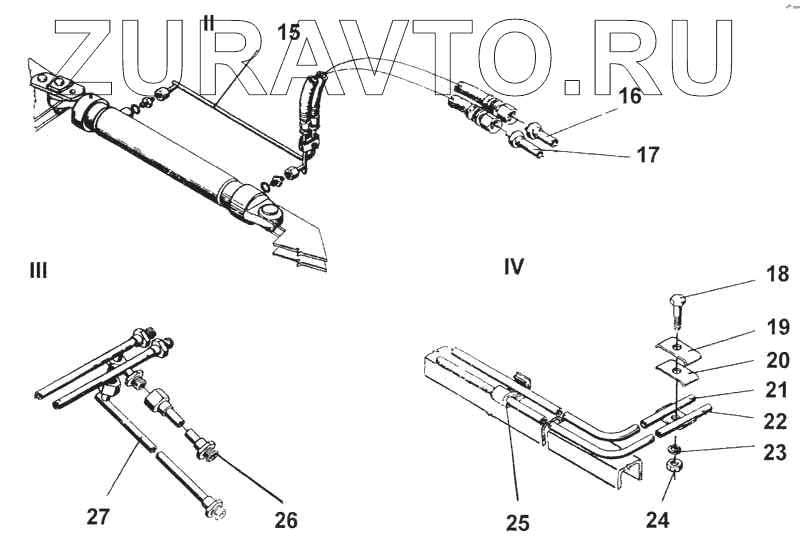 ZURAVTO.RU

II

15

16

17

III

IV

18

19

20

21

22

23

24

25

26

27