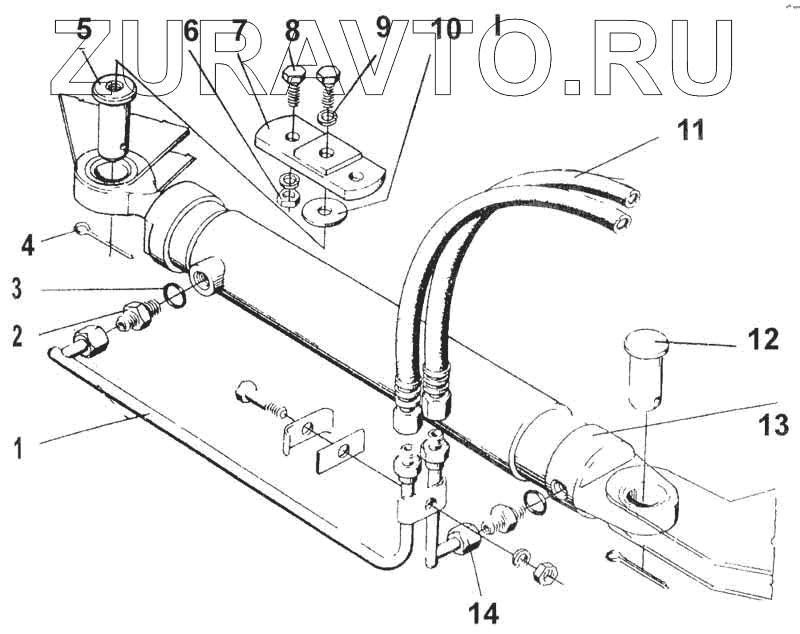 ZURAVTO.RU

5 6 7 8 9 10 I

11

4

3

2

12

13

1

14