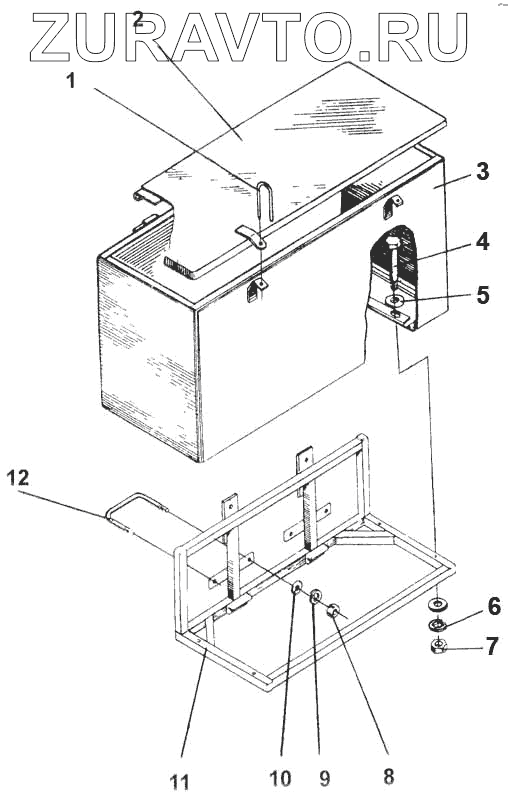 ZURAVTO.RU
2
1
3
4
5
12
6
7
11
10
9
8