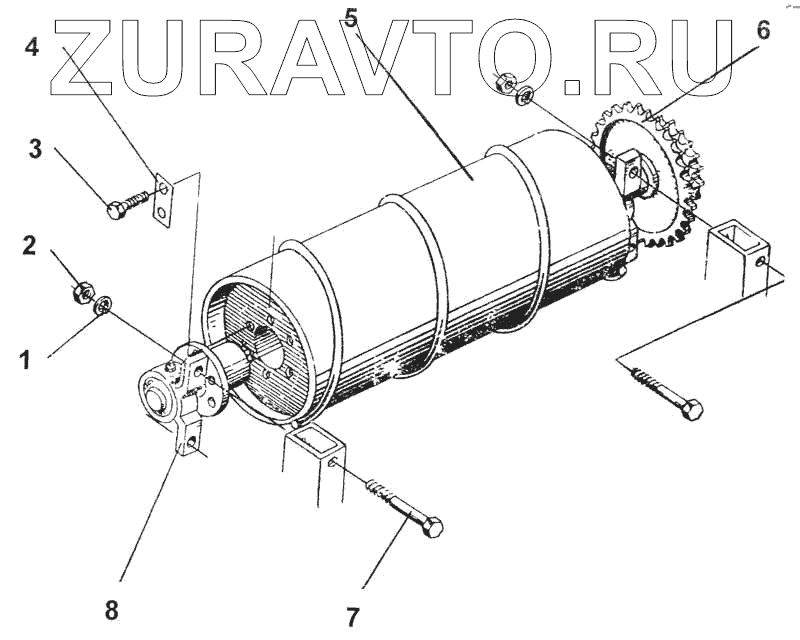 ZURAVTO.RU
4
5
6
3
2
1
8
7