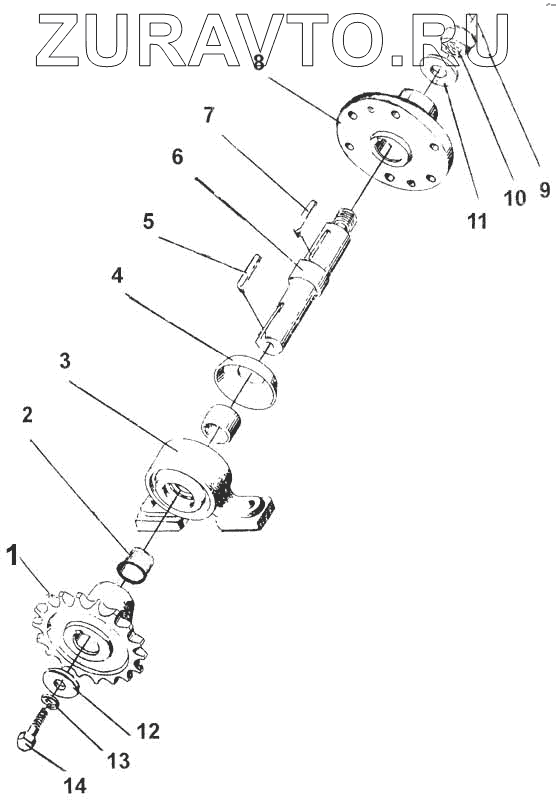 ZURAVTO.RU

8
7
6
5
4
3
2
1
9
10
11
12
13
14