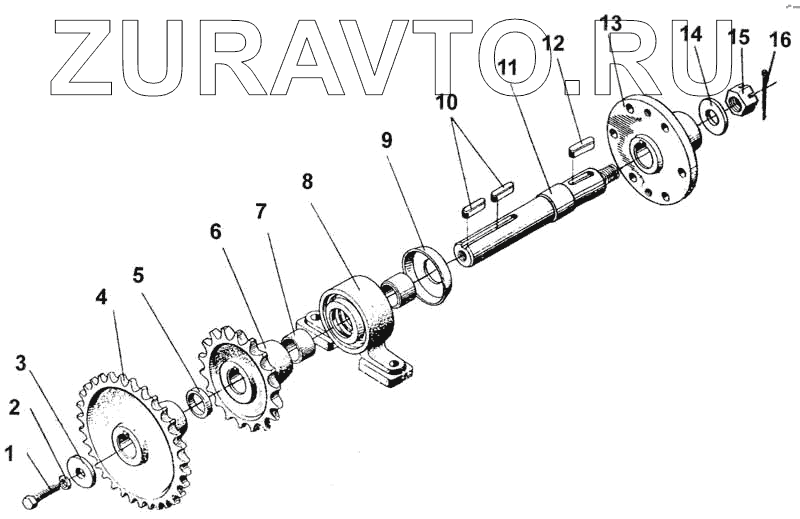 ZURAVTO.RU

13
14
15
16
12
11
10
9
8
7
6
5
4
3
2
1