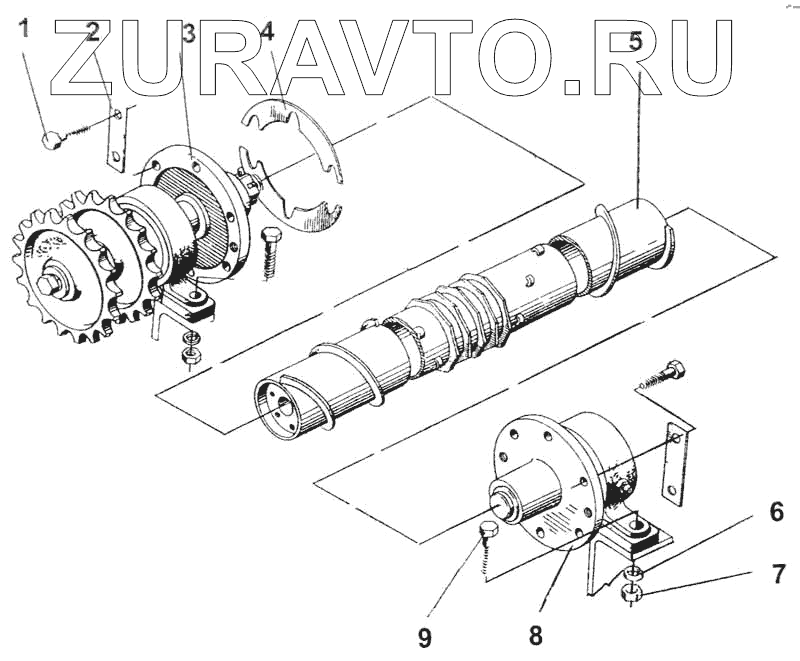 ZURAVTO.RU

1
2
3
4
5
6
7
9
8