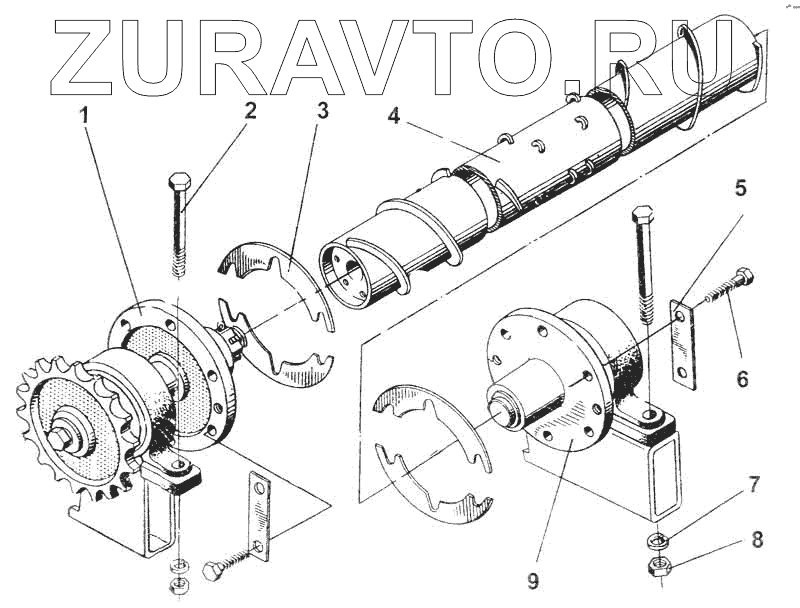 ZURAVTO.RU

1
2
3
4
5
6
7
8
9