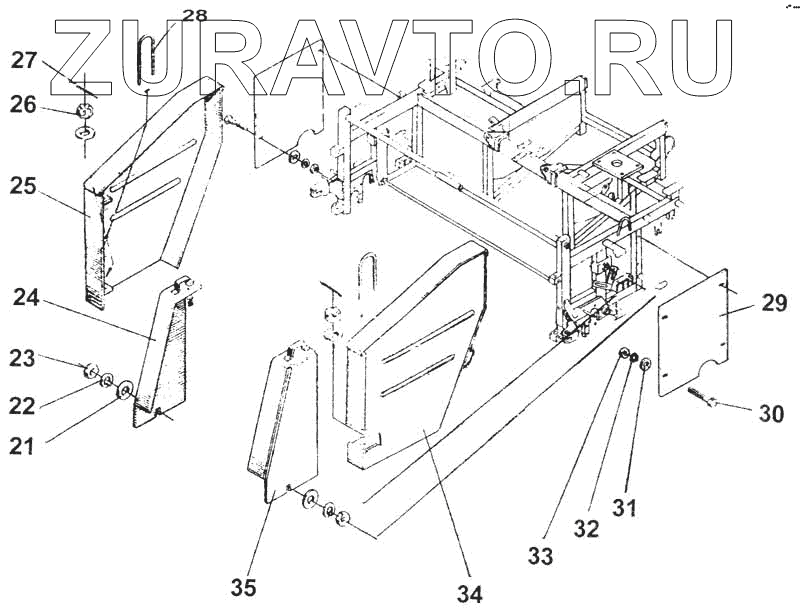 ZURAVTO.RU

28
27
26
25
24
23
22
21
29
30
31
32
33
34
35