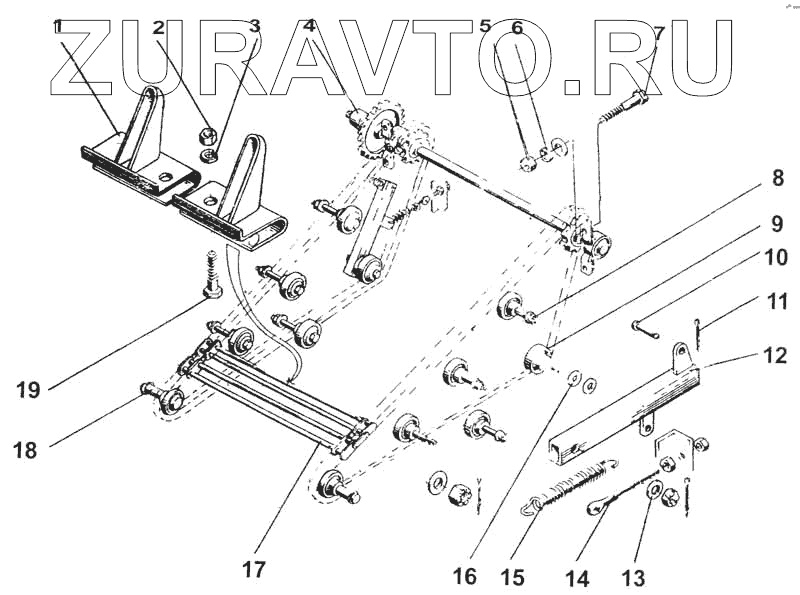 ZURAVTO.RU

1 2 3 4 5 6 7

8
9
10
11
12
19
18
17
16 15 14 13