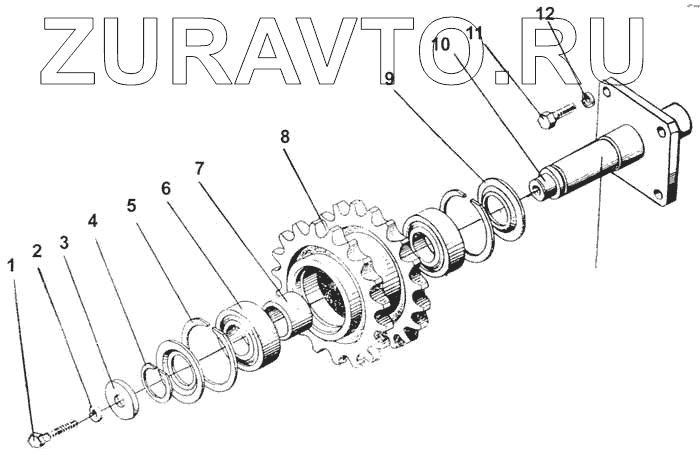 ZURAVTO.RU
12
11
10
9
8
7
6
5
4
3
2
1