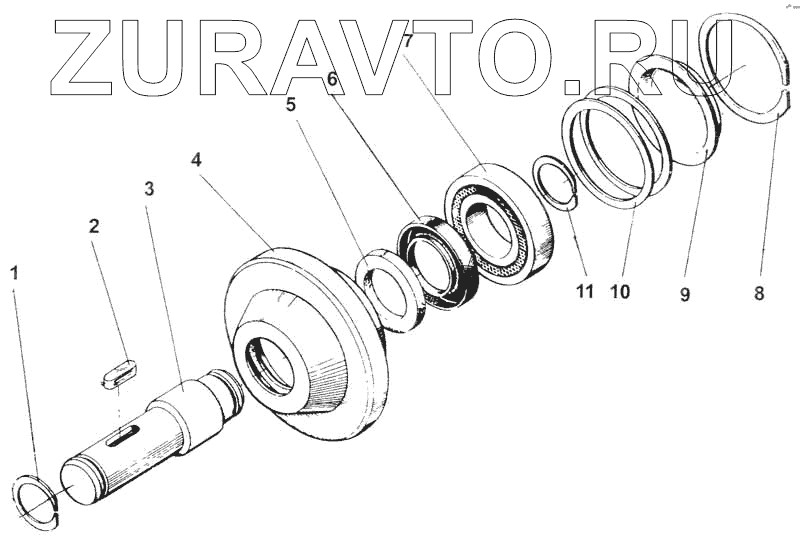 ZURAVTO.RU

7
6
5
4
3
2
1
11
10
9
8