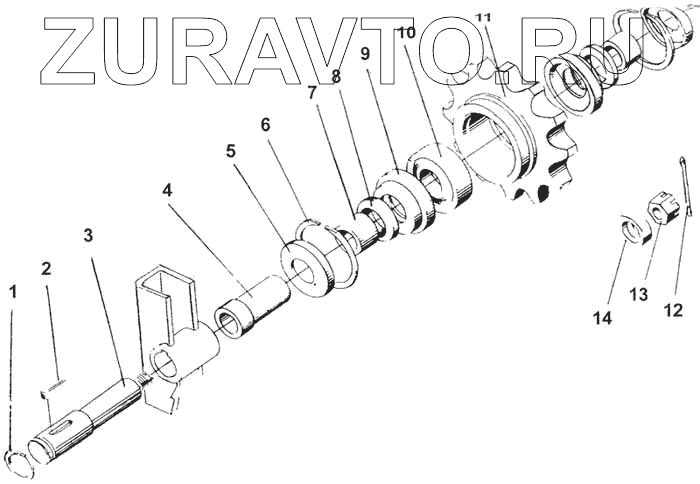 ZURAVTO.RU

11
10
9
8
7
6
5
4
3
2
1
14
13
12