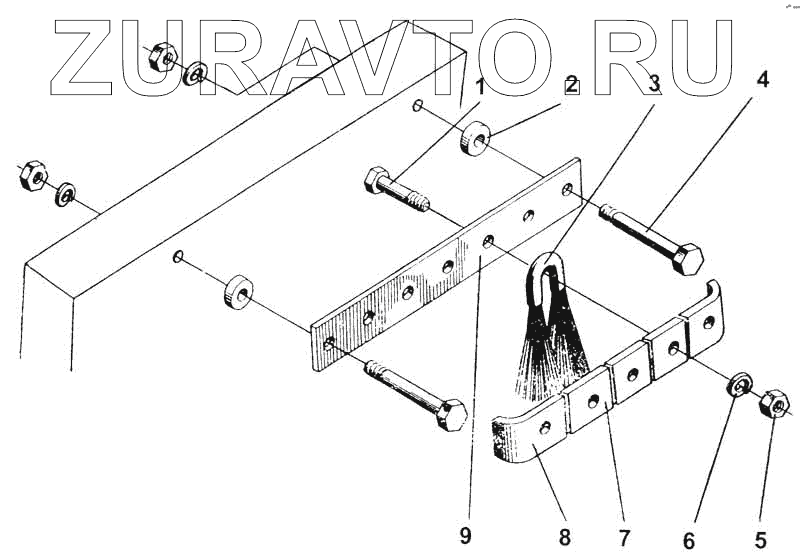 ZURAVTO.RU

1
2
3
4
9
8
7
6
5