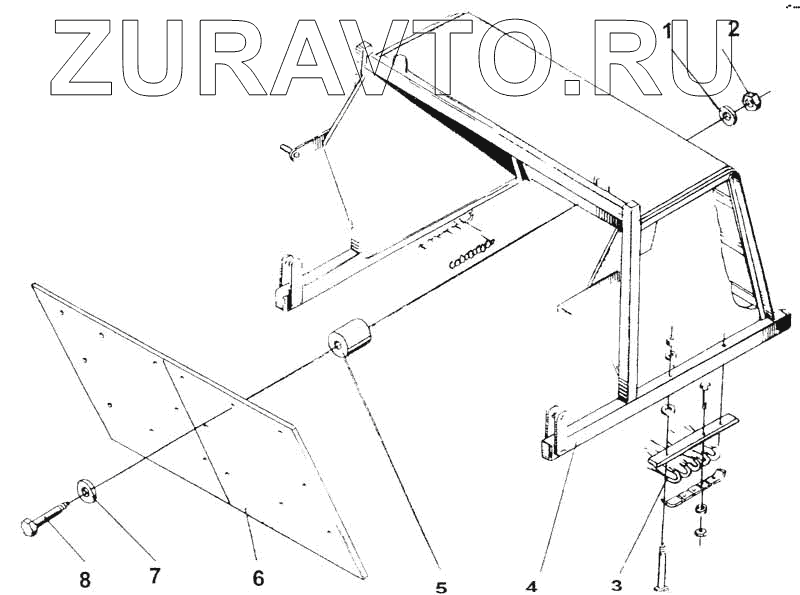 ZURAVTO.RU

1
2
8
7
6
5
4
3