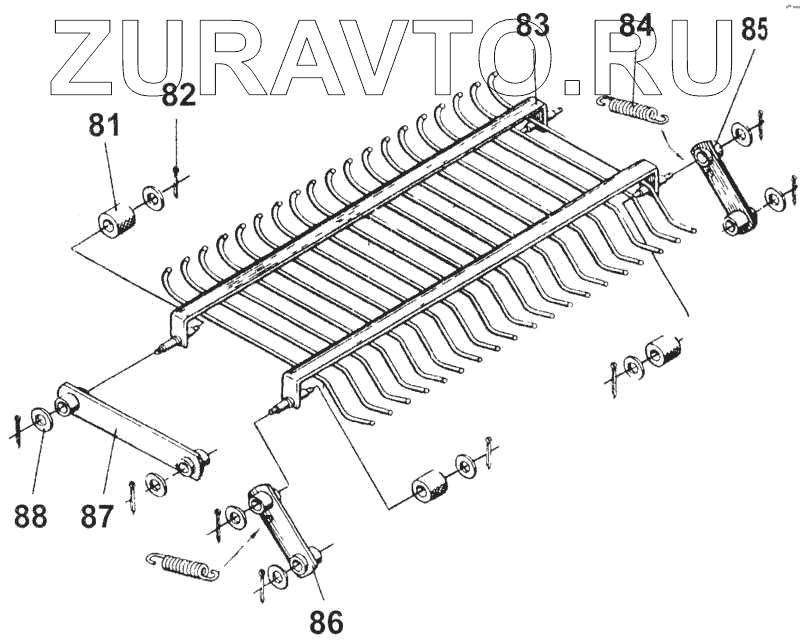 ZURAVTO.RU

83
84
85
82
81
88
87
86