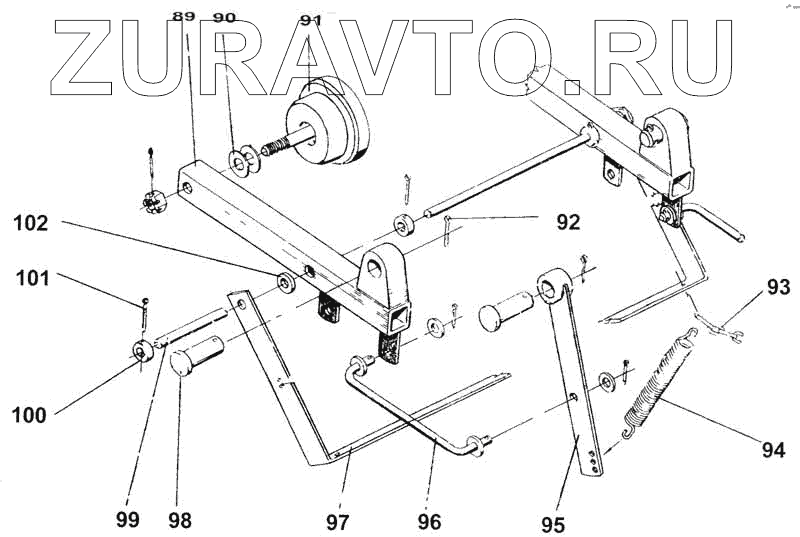 ZURAVTO.RU

89
90
91
102
92
101
93
100
94
99
98
97
96
95