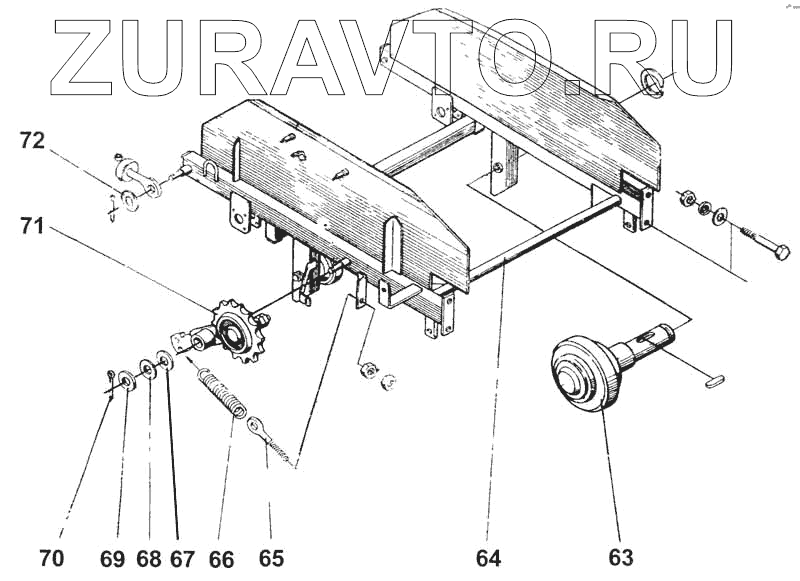 ZURAVTO.RU

72

71

70 69 68 67 66 65 64 63