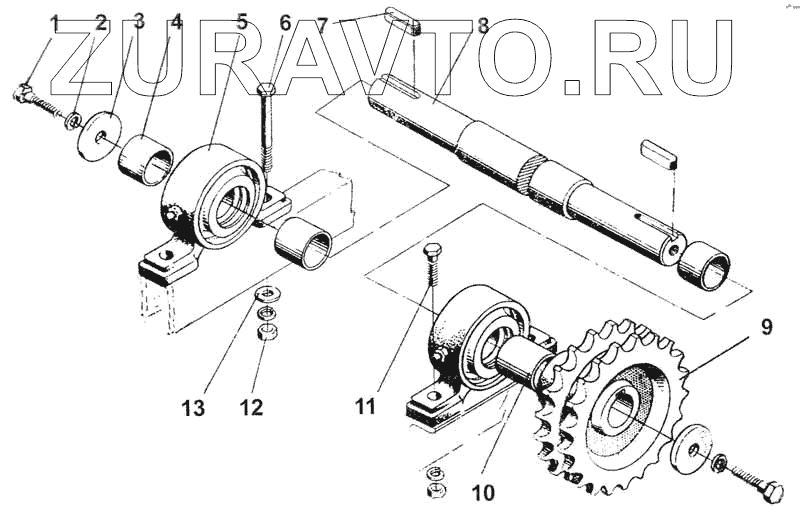 ZURAVTO.RU

1 2 3 4 5 6 7 8

9

13 12 11

10