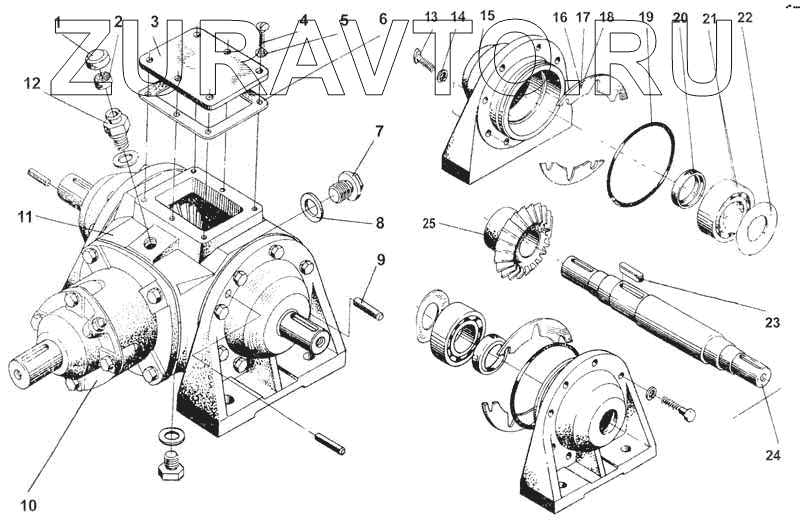 ZURAVTO.RU

1 2 3 4 5 6 13 14 15 16 17 18 19 20 21 22

12

7

11

8

25

9

23

10

24