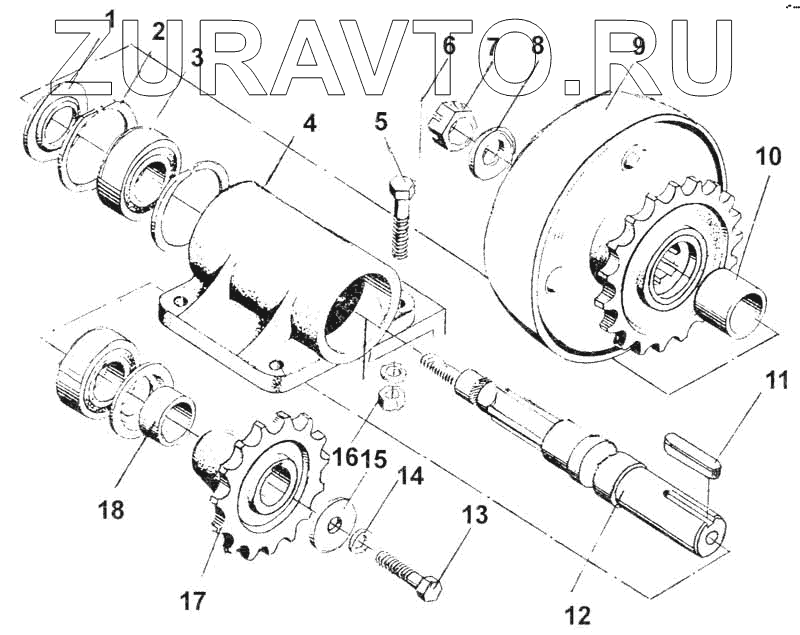 ZURAVTO.RU

1
2
3
4
5
6
7
8
9
10
11
12
13
14
15
16
17
18