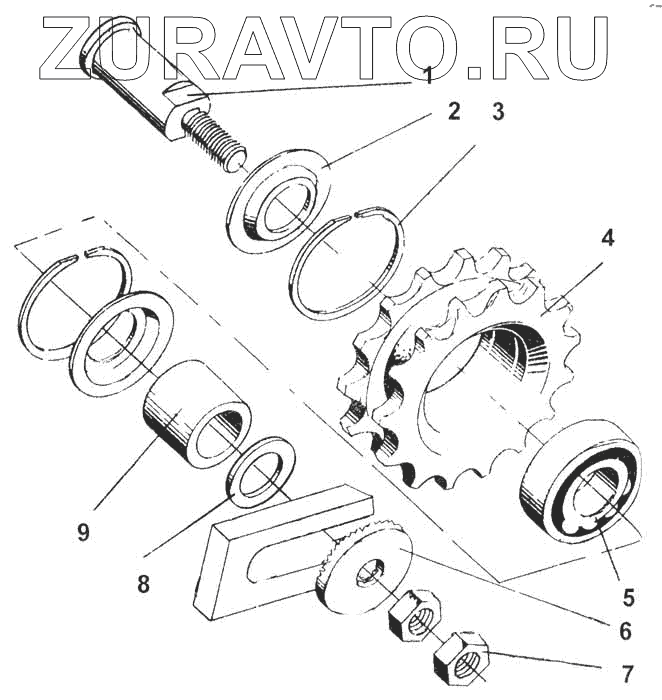 ZURAVTO.RU

1
2
3
4
9
8
5
6
7