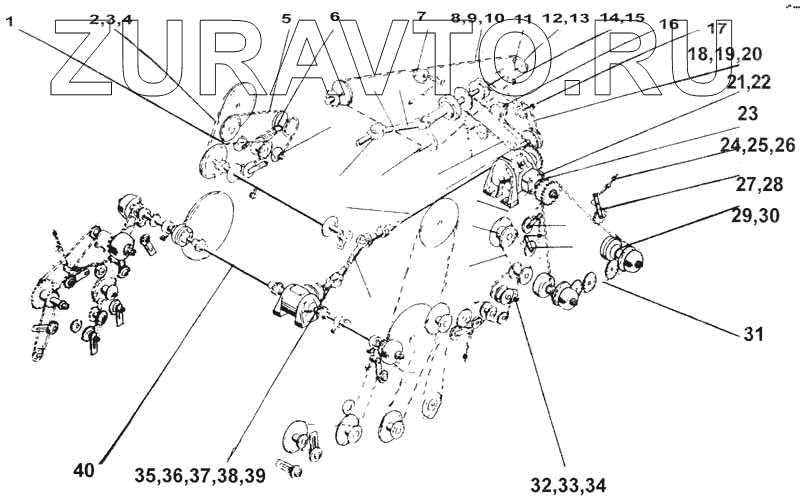 ZURAVTO.RU

1
2,3,4
5
6
7
8,9,10
11
12,13
14,15
16
17
18,19,20
21,22
23
24,25,26
27,28
29,30
31
32,33,34
35,36,37,38,39
40