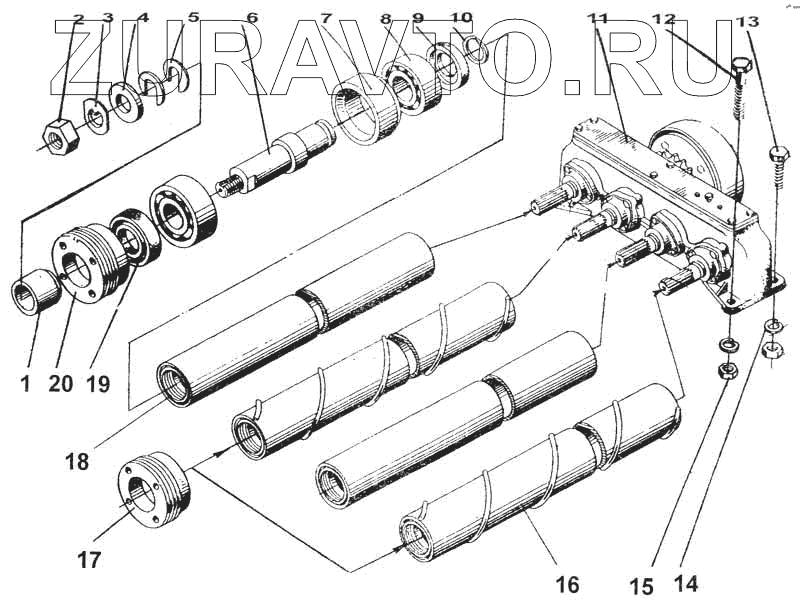 ZURAVTO.RU

2 3 4 5 6 7 8 9 10 11 12 13

1 20 19

18

17

16 15 14